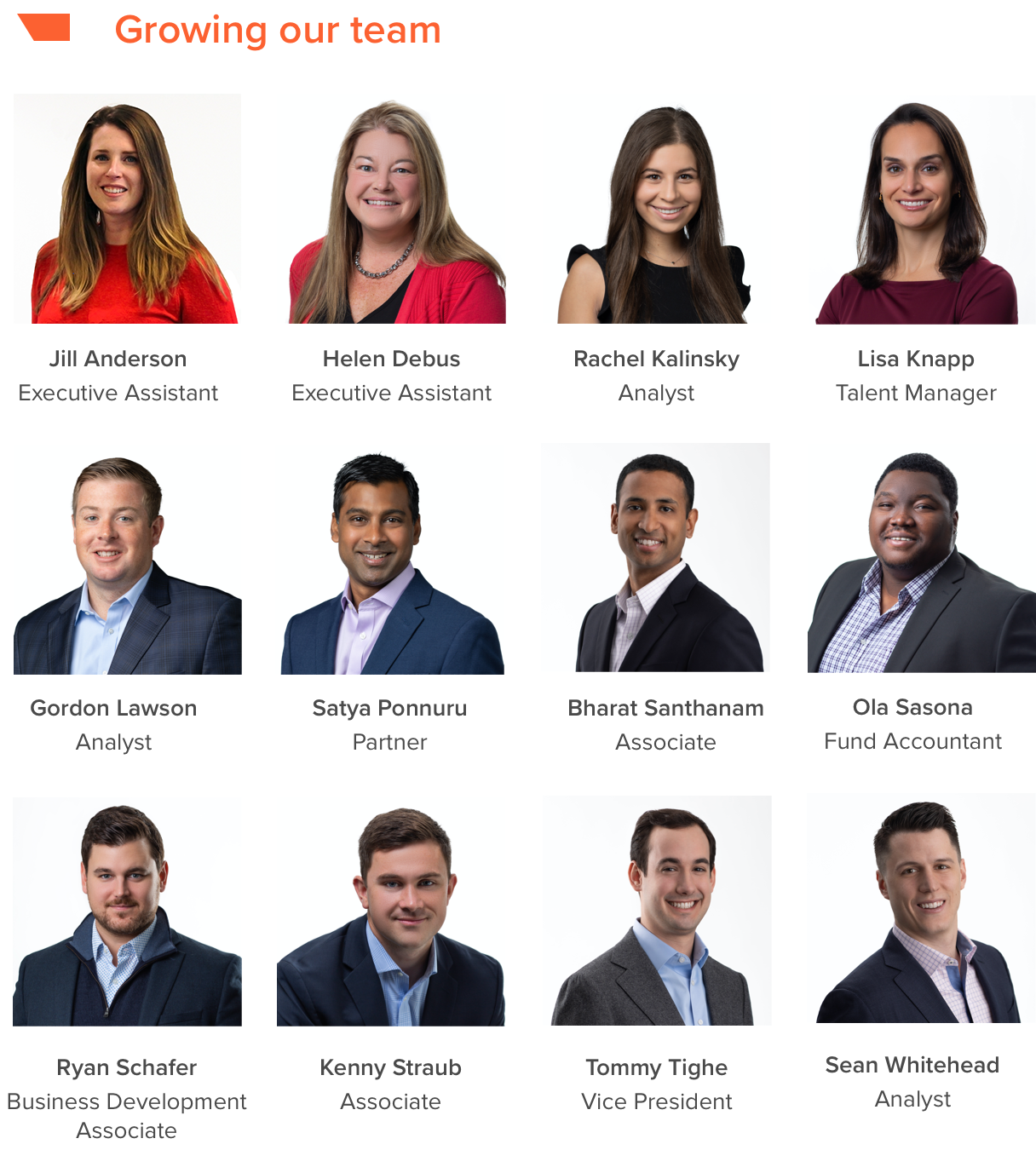 Growing our team

Jill Anderson
Executive Assistant

Helen Debus
Executive Assistant

Rachel Kalinsky
Analyst

Lisa Knapp
Talent Manager

Gordon Lawson
Analyst

Satya Ponnuru
Partner

Bharat Santhanam
Associate

Ola Sasona
Fund Accountant

Ryan Schafer
Business Development Associate

Kenny Straub
Associate

Tommy Tighe
Vice President

Sean Whitehead
Analyst