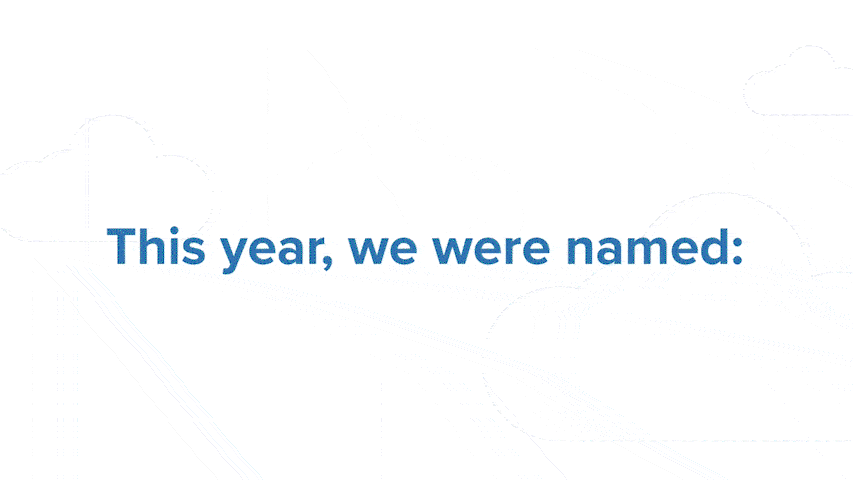 This year, we were named: