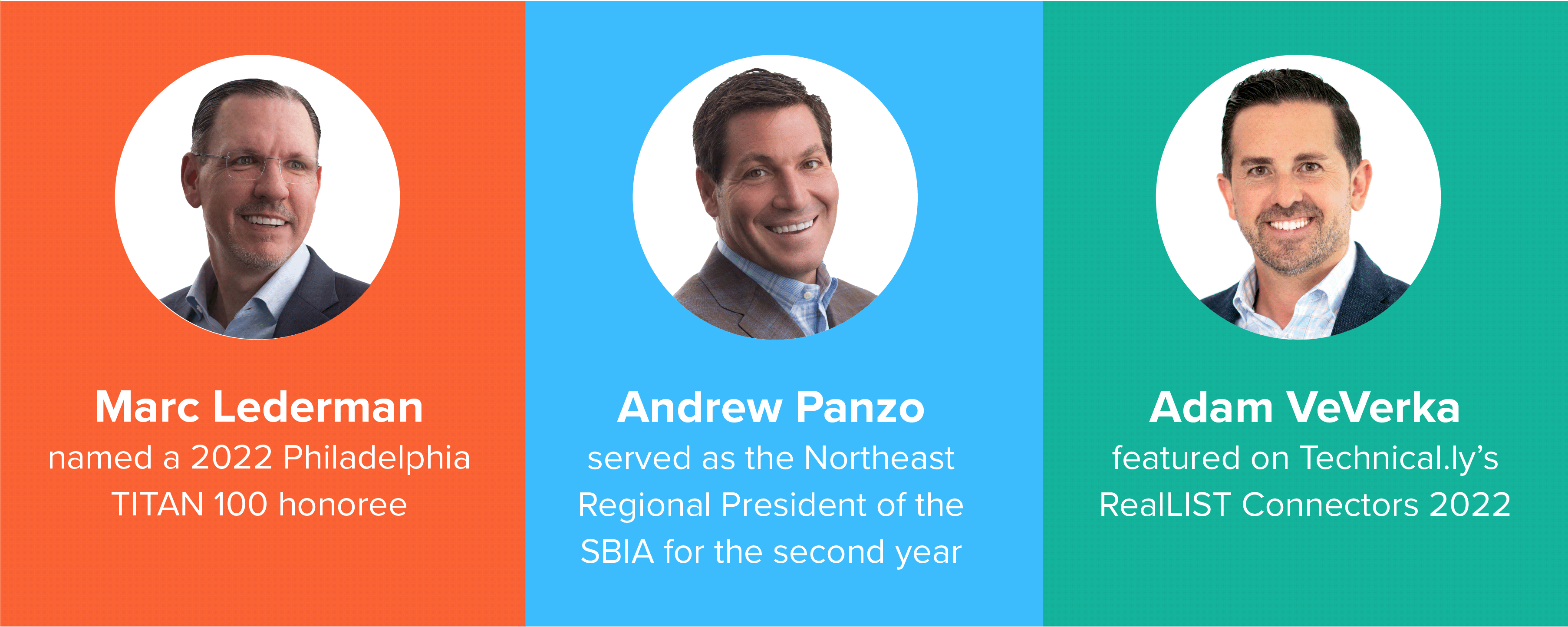 Marc Lederman
named a 2022 Philadelphia TITAN 100 honoree

Andrew Panzo
served as the Northeast Regional President of the SBIA for the second year

Adam VeVerka
featured on Technical.ly's RealLIST Connectors 2022