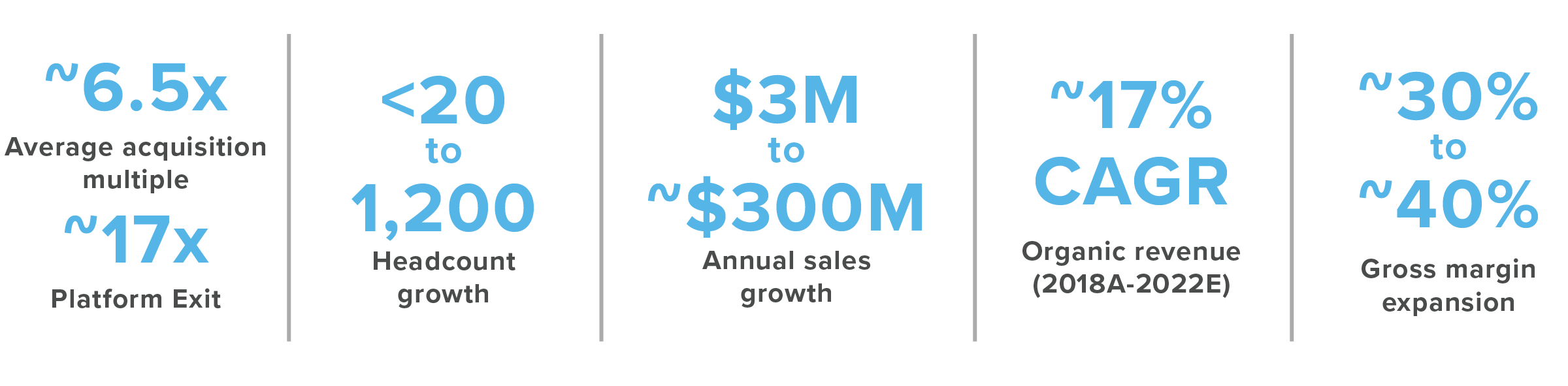 ~6.5x

Average acquisition multiple

~17x

Platform Exit

<20 to 1,200

Headcount growth

\$3M to ~\$300M

Annual sales growth

~17% CAGR

Organic revenue (2018A-2022E)

~30% to ~40%

Gross margin expansion