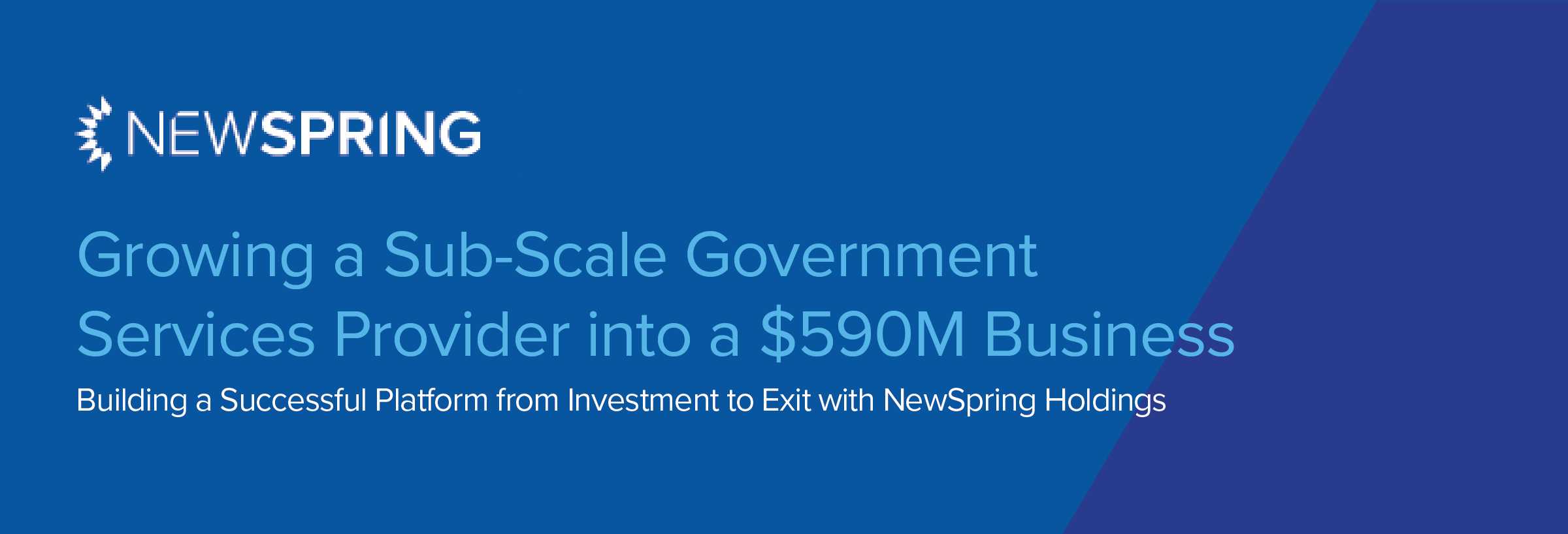 NEWSPRING

Growing a Sub-Scale Government Services Provider into a \$590M Business

Building a Successful Platform from Investment to Exit with NewSpring Holdings