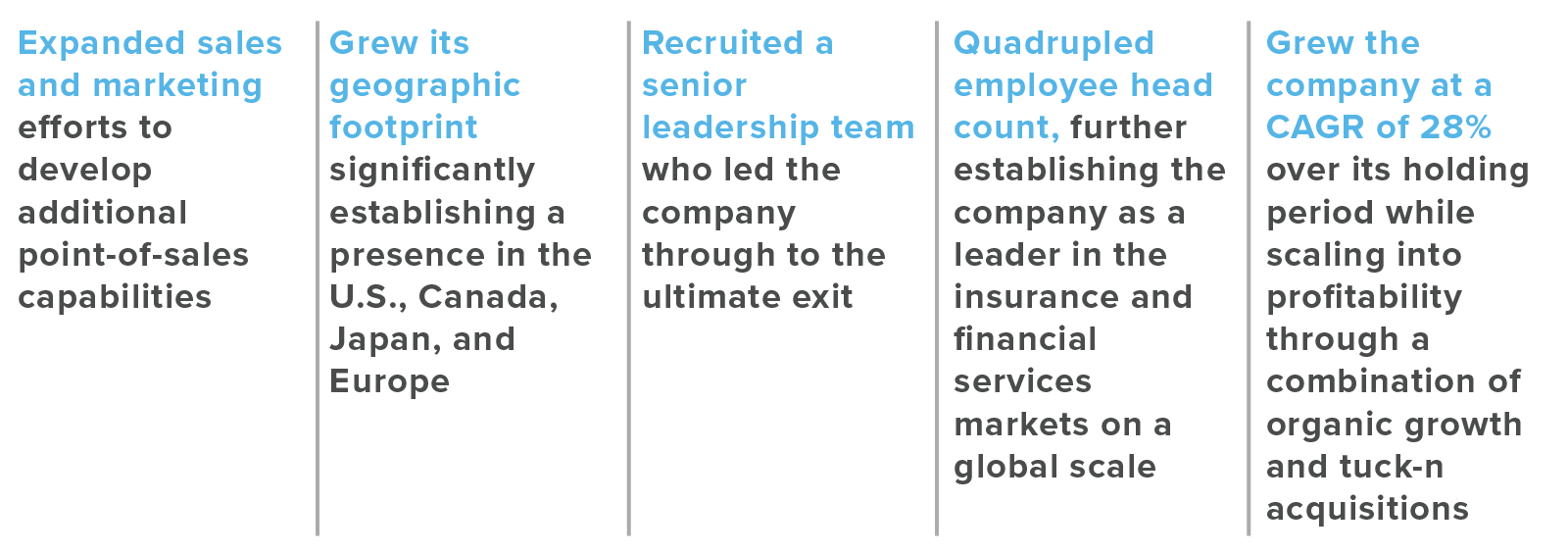 Expanded sales and marketing efforts to develop additional point-of-sales capabilities

Grew its geographic footprint significantly establishing a presence in the U.S., Canada, Japan, and Europe

Recruited a senior leadership team who led the company through to the ultimate exit

Quadrupled employee head count, further establishing the company as a leader in the insurance and financial services markets on a global scale

Grew the company at a CAGR of 28% over its holding period while scaling into profitability through a combination of organic growth and tuck-n acquisitions