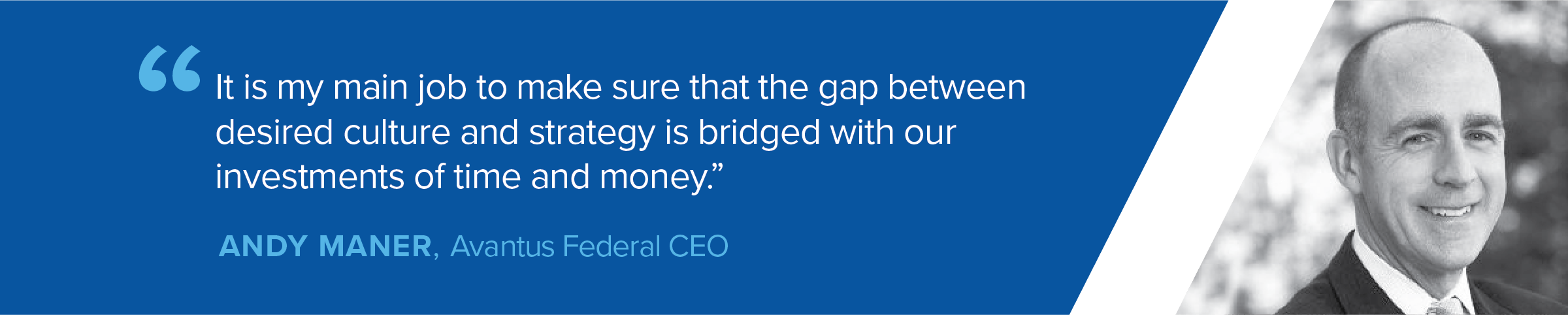 “It is my main job to make sure that the gap between desired culture and strategy is bridged with our investments of time and money.”

ANDY MANER, Avantus Federal CEO