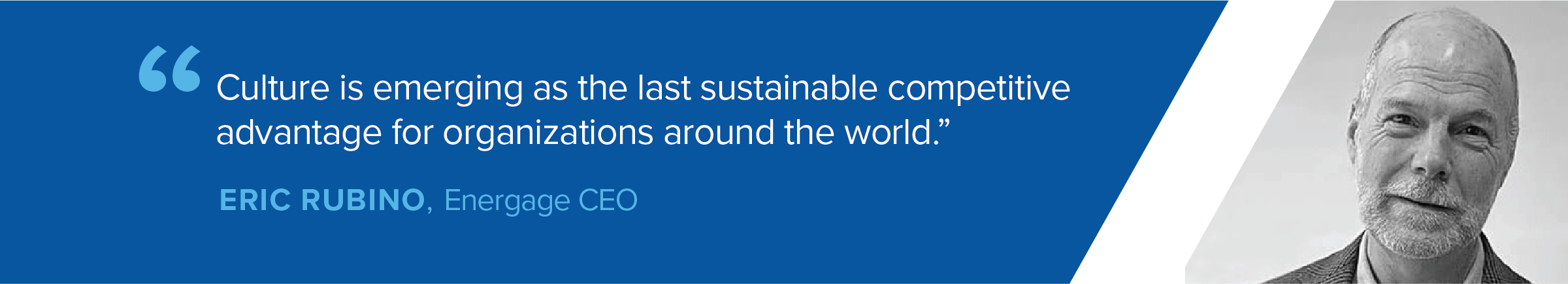 “Culture is emerging as the last sustainable competitive advantage for organizations around the world.”

ERIC RUBINO, Energage CEO