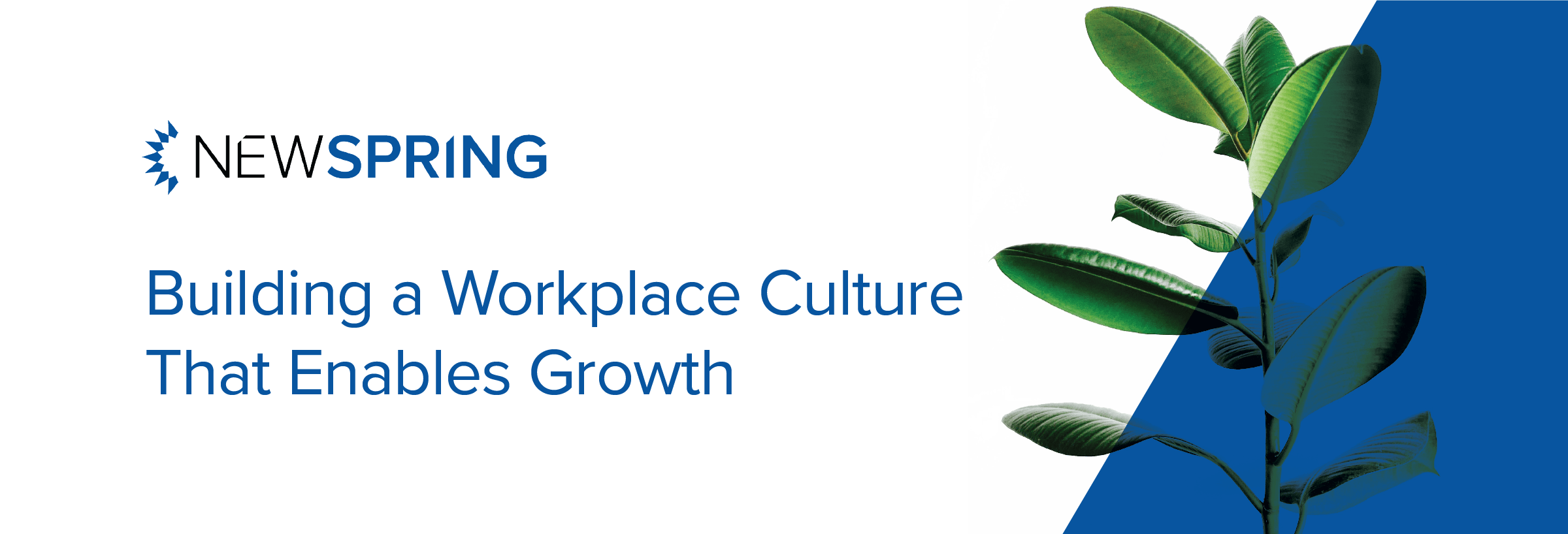 NEWSPRING

Building a Workplace Culture That Enables Growth